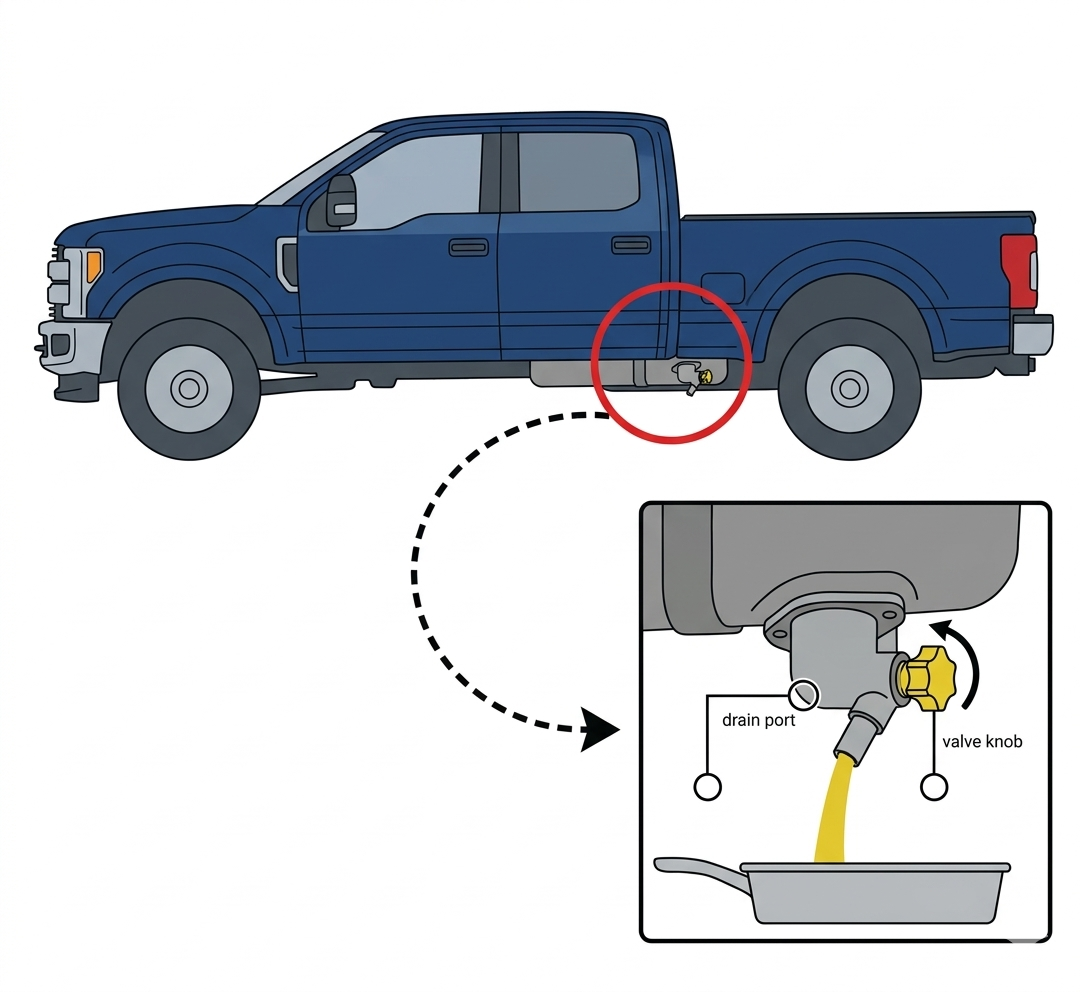 drain port

valve knob